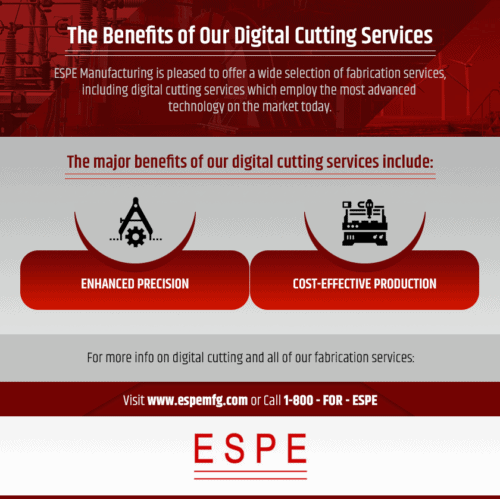 The Benefits of Our Digital Cutting Services

ESPE Manufacturing is pleased to offer a wide selection of fabrication services, including digital cutting services which employ the most advanced technology on the market today.

The major benefits of our digital cutting services include:

ENHANCED PRECISION

COST-EFFECTIVE PRODUCTION

For more info on digital cutting and all of our fabrication services:

Visit www.espemfg.com or Call 1-800 - FOR - ESPE

ESPE