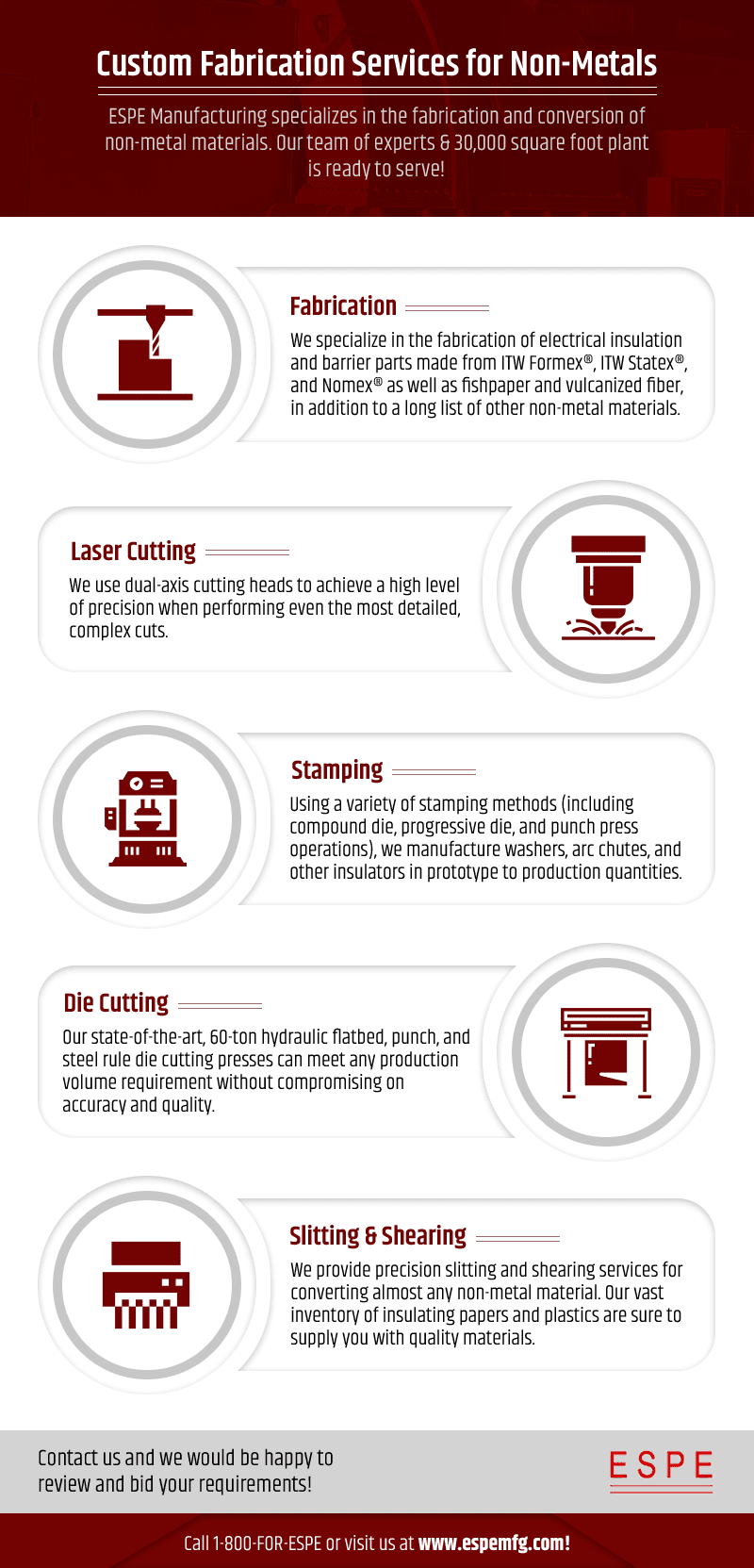 Custom Fabrication Services for Non-Metals

ESPE Manufacturing specializes in the fabrication and conversion of non-metal materials. Our team of experts & 30,000 square foot plant is ready to serve!

Fabrication

We specialize in the fabrication of electrical insulation and barrier parts made from ITW Formex®, ITW Statex®, and Nomex® as well as fishpaper and vulcanized fiber, in addition to a long list of other non-metal materials.

Laser Cutting

We use dual-axis cutting heads to achieve a high level of precision when performing even the most detailed, complex cuts.

Stamping

Using a variety of stamping methods (including compound die, progressive die, and punch press operations), we manufacture washers, arc chutes, and other insulators in prototype to production quantities.

Die Cutting

Our state-of-the-art, 60-ton hydraulic flatbed, punch, and steel rule die cutting presses can meet any production volume requirement without compromising on accuracy and quality.

Slitting & Shearing

We provide precision slitting and shearing services for converting almost any non-metal material. Our vast inventory of insulating papers and plastics are sure to supply you with quality materials.

Contact us and we would be happy to review and bid your requirements!

ESPE

Call 1-800-FOR-ESPE or visit us at www.espemfg.com!